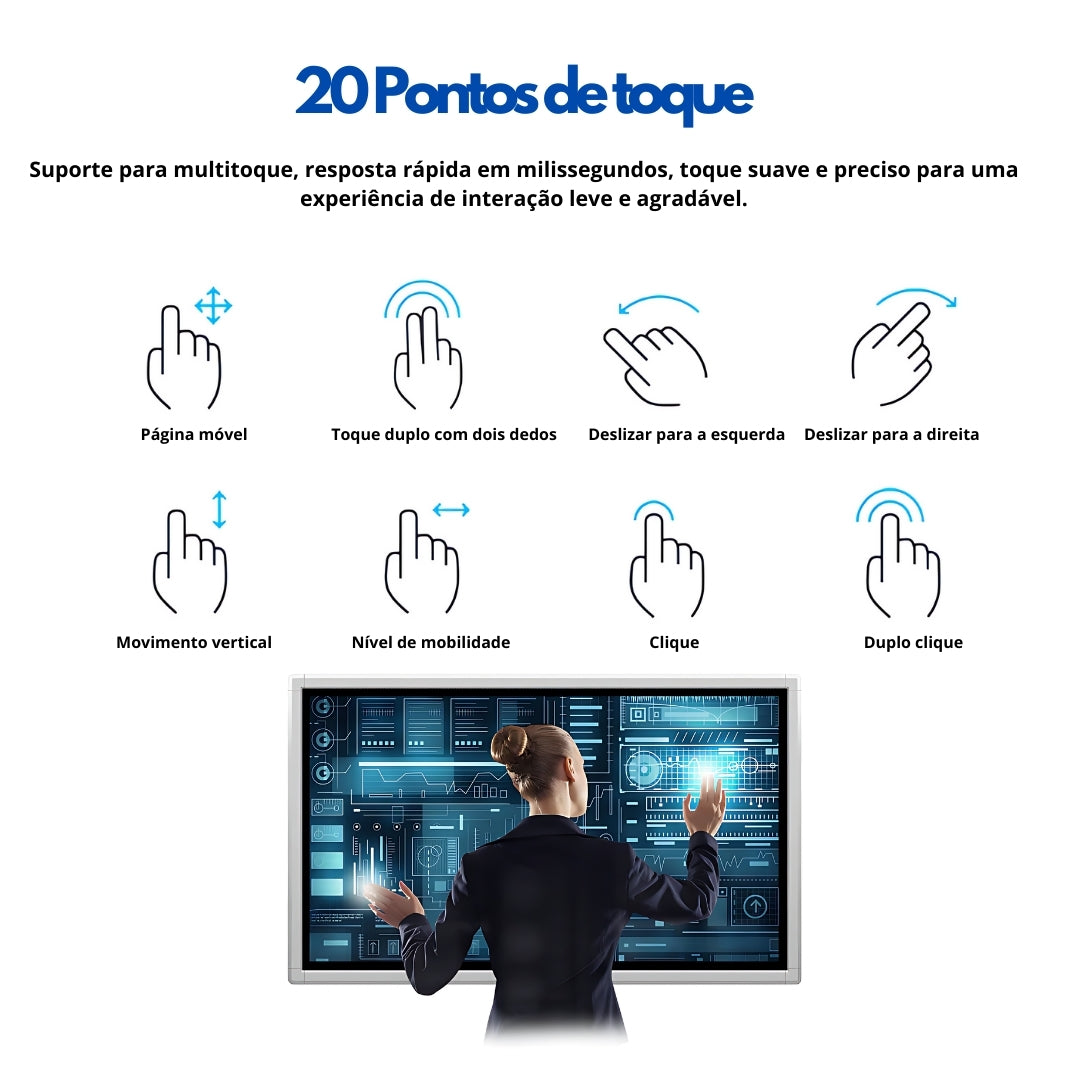 20 Pontos de toque

Suporte para multitoque, resposta rápida em milissegundos, toque suave e preciso para uma experiência de interação leve e agradável.

Página móvel

Toque duplo com dois dedos

Deslizar para a esquerda

Deslizar para a direita

Movimento vertical

Nível de mobilidade

Clique

Duplo clique